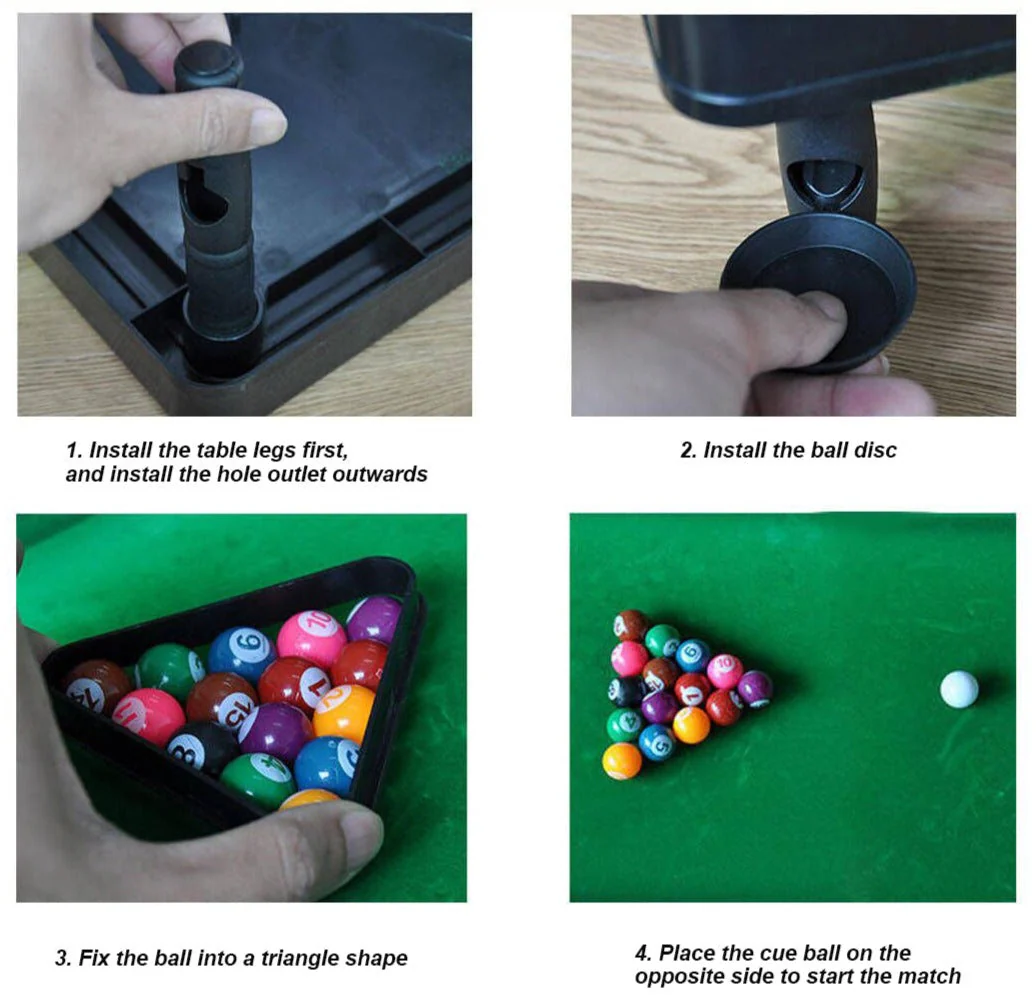 1. Install the table legs first, and install the hole outlet outwards

2. Install the ball disc

3. Fix the ball into a triangle shape

4. Place the cue ball on the opposite side to start the match